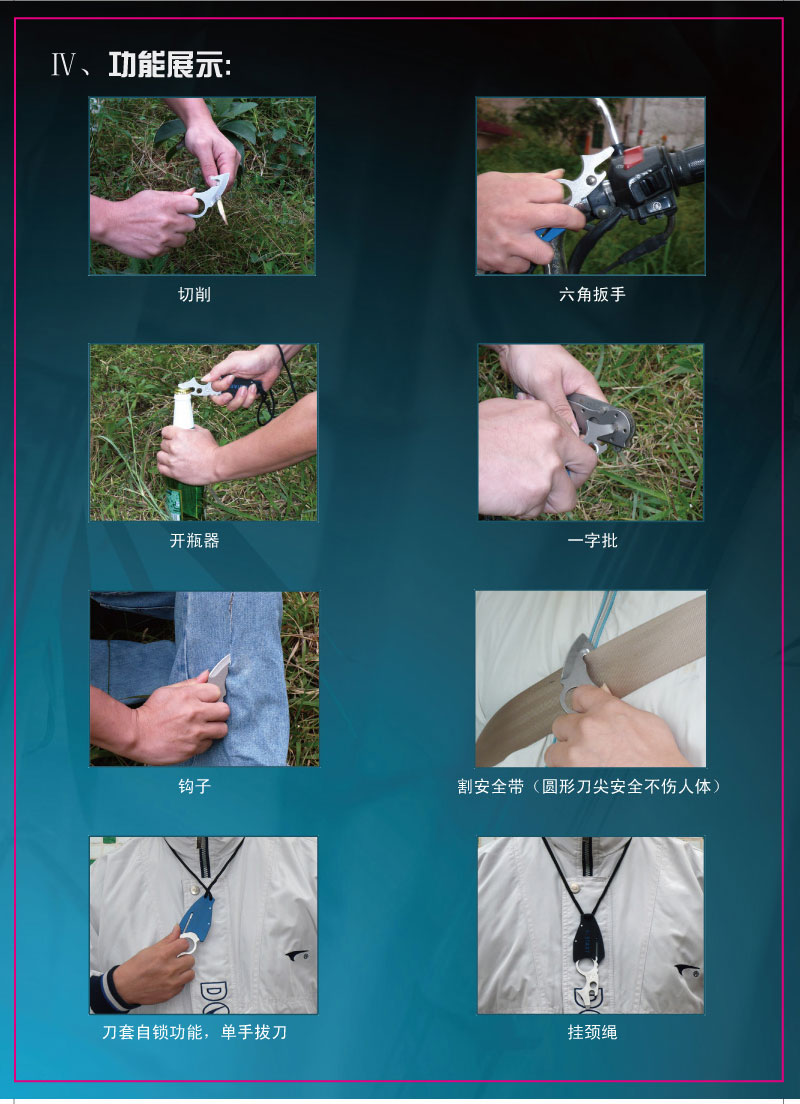 Ⅳ、功能展示:

切削

六角扳手

开瓶器

一字批

钩子

割安全带（圆形刀尖安全不伤人体）

刀套自锁功能，单手拔刀

挂颈绳